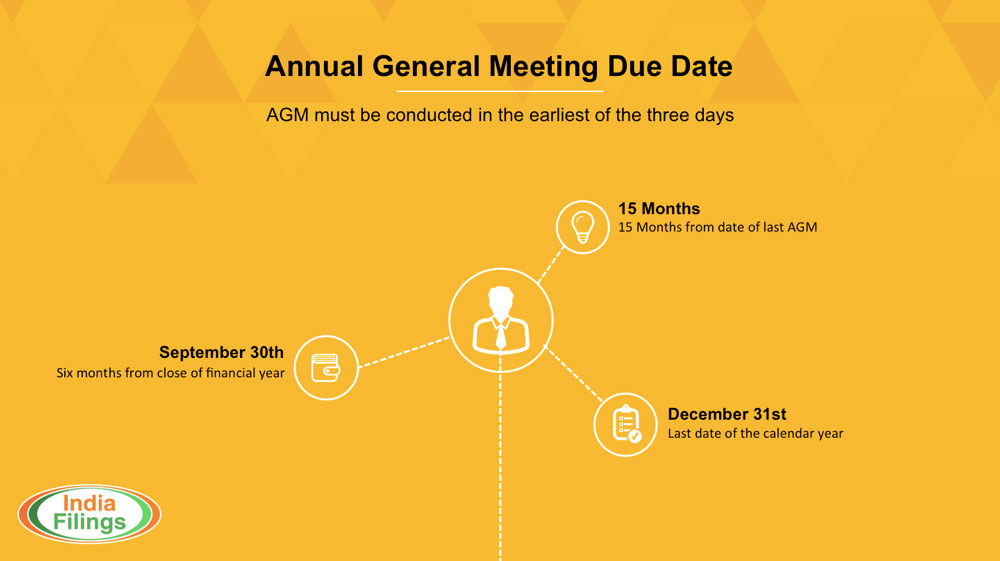 Annual General Meeting Due Date

AGM must be conducted in the earliest of the three days

15 Months
15 Months from date of last AGM

September 30th
Six months from close of financial year

December 31st
Last date of the calendar year

India Filings